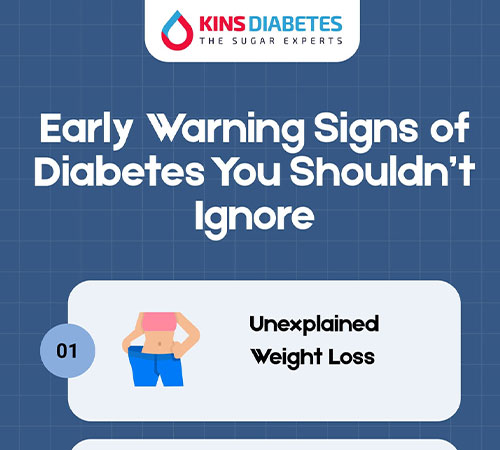 KINS DIABETES
THE SUGAR EXPERTS

Early Warning Signs of Diabetes You Shouldn't Ignore

01

Unexplained Weight Loss