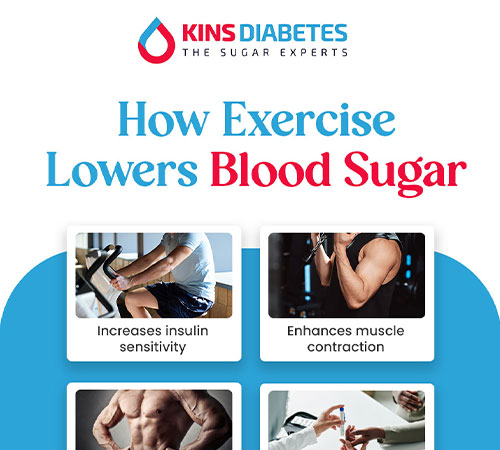 KINS DIABETES
THE SUGAR EXPERTS

How Exercise Lowers Blood Sugar

Increases insulin sensitivity

Enhances muscle contraction